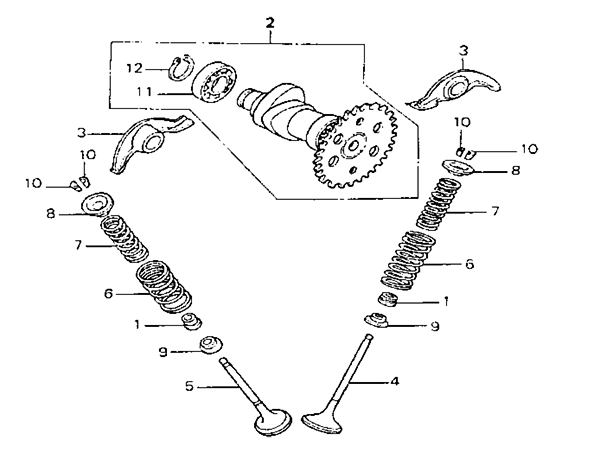 2
12
11
3
3
10
10
10
10
8
8
7
7
6
6
1
1
9
9
5
4