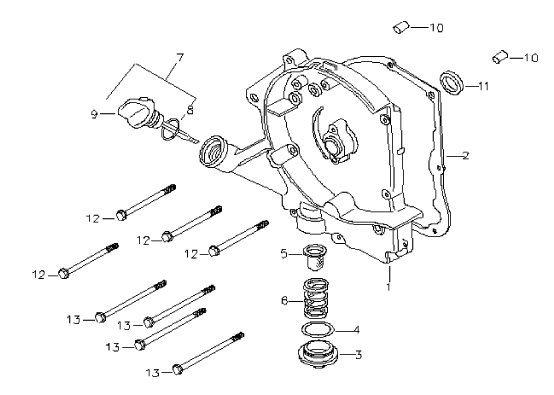 10
10
7
11
9
8
2
12
12
12
5
12
1
6
13
13
4
13
3
13