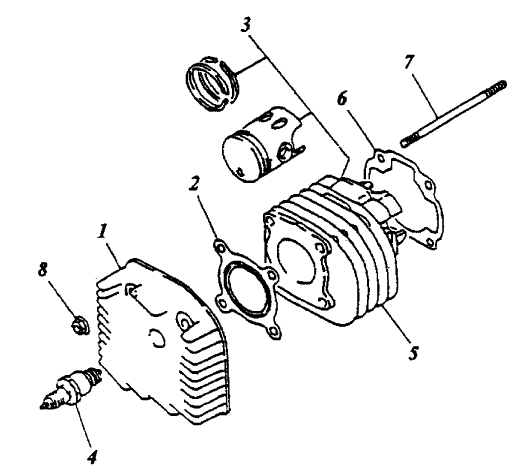 3
7
6
2
1
8
5
4