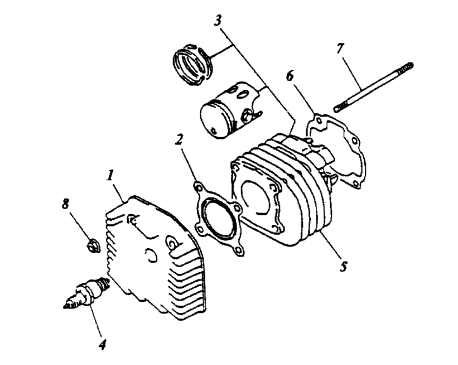 3
7
6
2
1
8
5
4