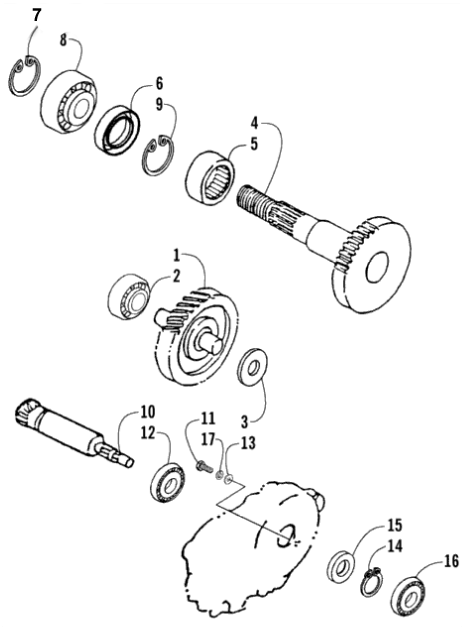 7
8
6
9
4
5
1
2
3
10
11
12
17
13
15
14
16