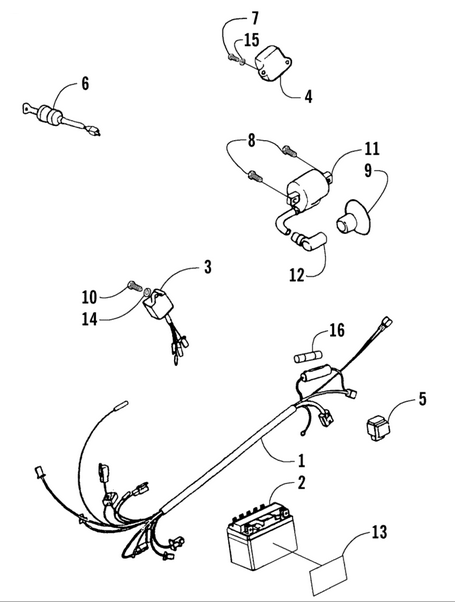 7
15
6
4
8
11
9
12
3
10
14
16
5
1
2
13