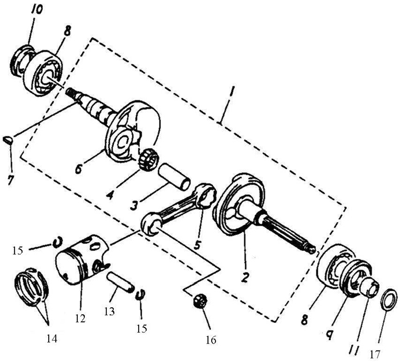 10
8
1
7
6
4
3
5
2
15
12
13
15
14
16
8
9
11
17