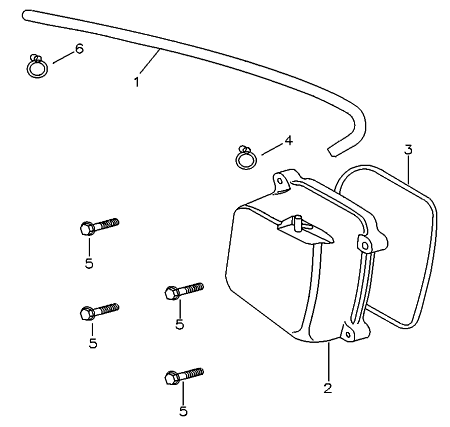 6
1
4
3
5
5
5
2
5