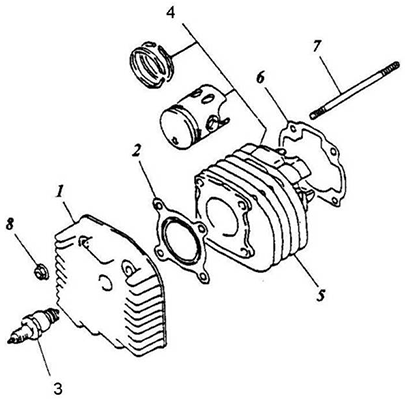 4
7
6
2
1
8
5
3