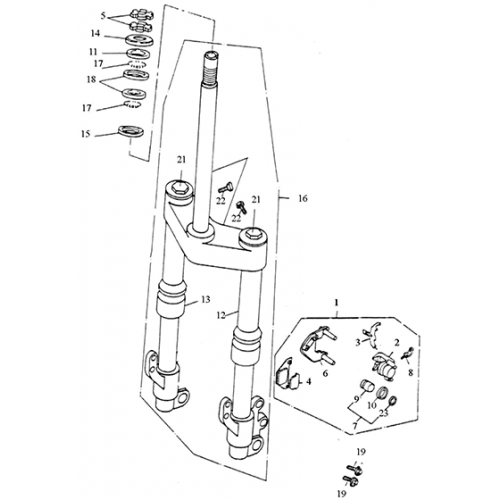 5
14
11
17
18
17
15
21
22
22
21
16
13
12
1
3
2
8
6
4
9
10
23
7
19
19