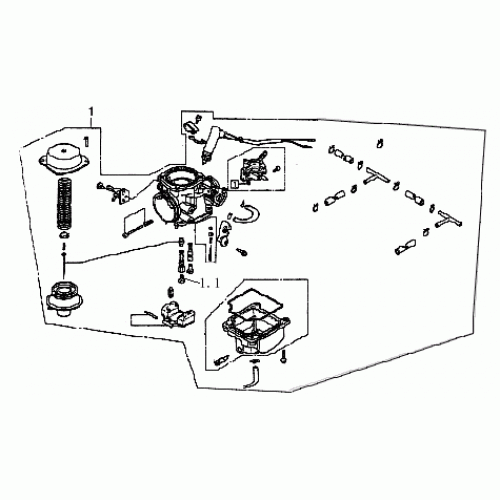 1

1

1.1