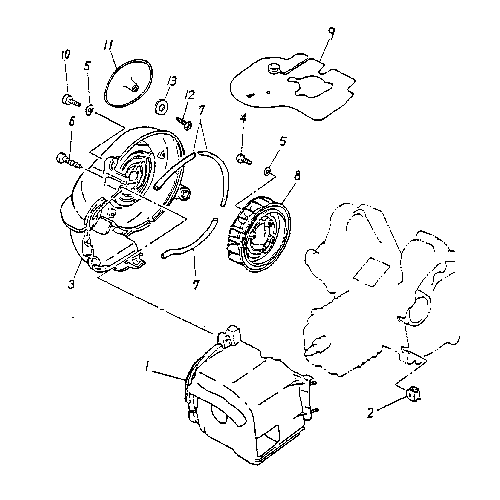 9
10
11
5
13
12
7
6
4
5
8
3
7
1
2