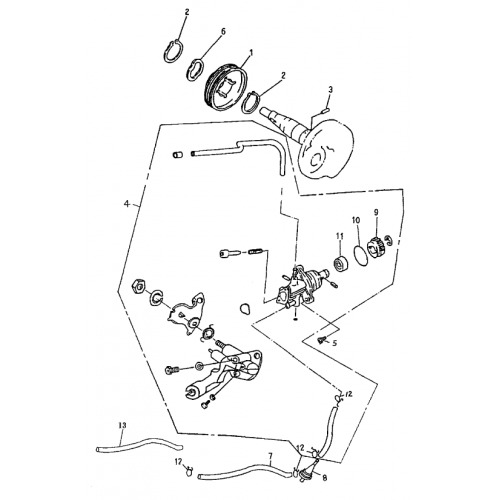 2
6
1
2
3
4
10
9
11
5
12
13
12
12
7
8