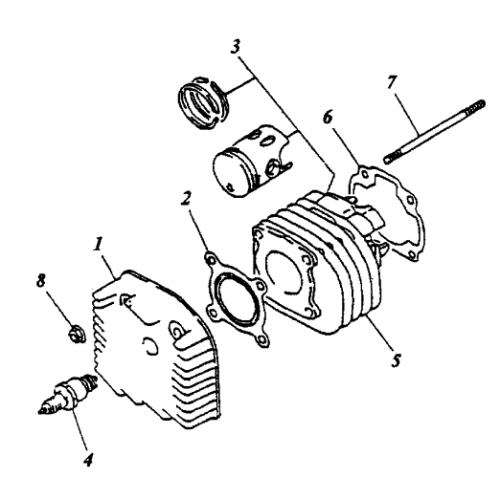 3
7
6
2
1
8
5
4