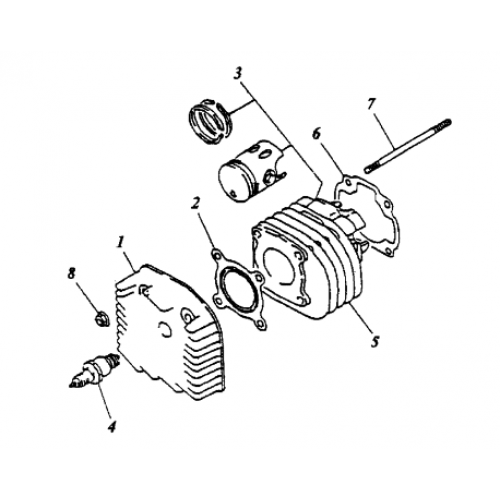 3
7
6
2
1
8
5
4