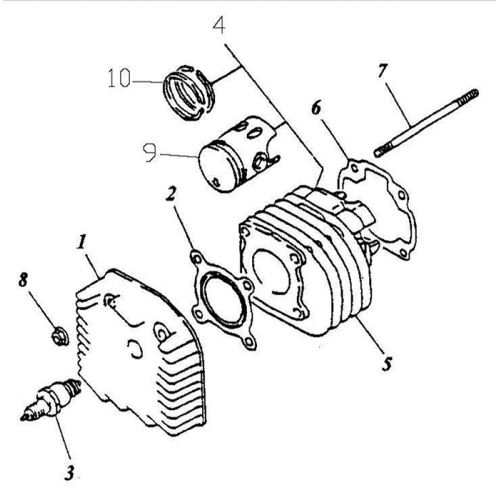 4
10
7
6
9
2
1
8
5
3