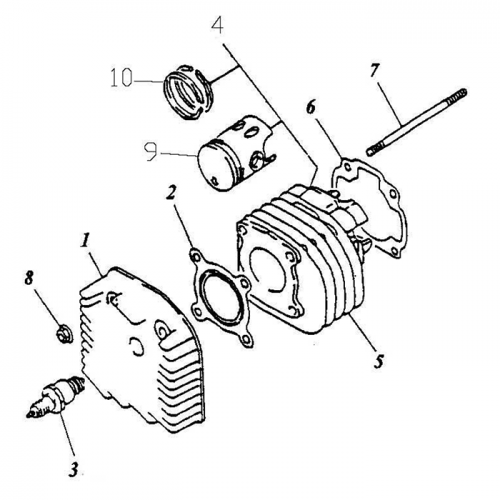 4
10
7
6
9
2
1
8
5
3