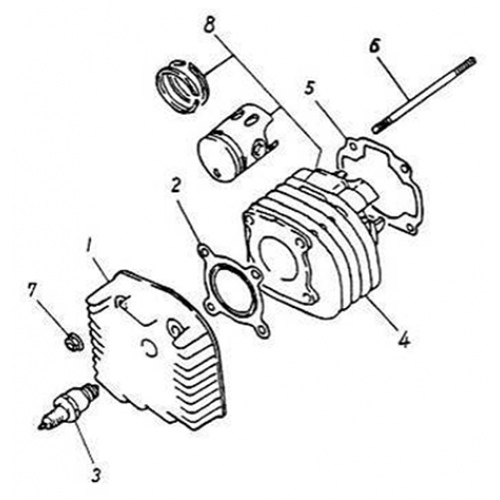 8
6
5
2
1
7
4
3