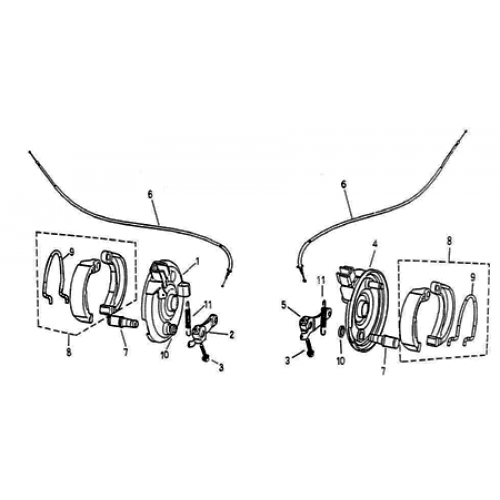 6
9
1
11
2
8
7
10
3
6
4
8
11
9
5
3
10
7