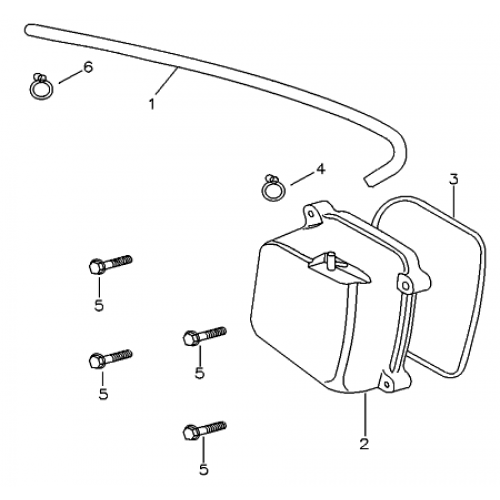 6
1
4
3
5
5
5
2
5