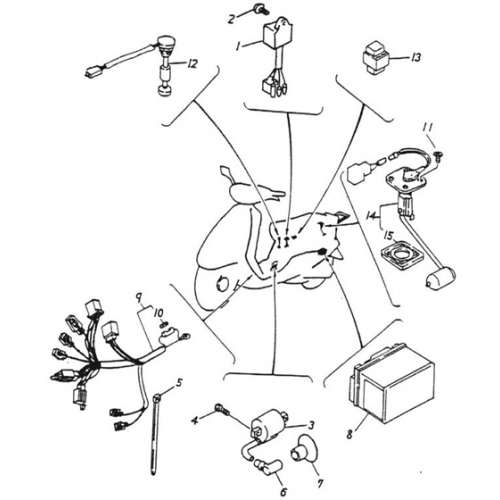 2
1
12
13
11
14
15
9
10
5
4
3
8
6
7