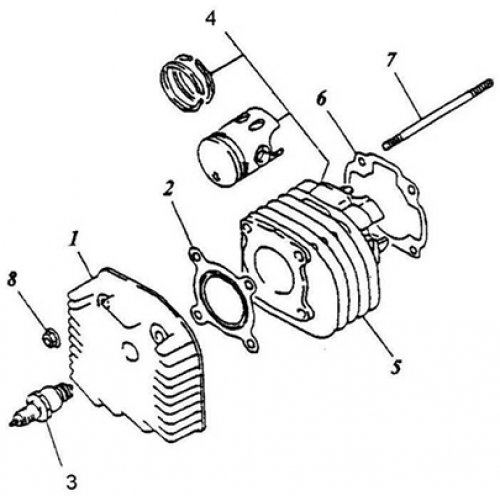 4
7
6
2
1
8
5
3