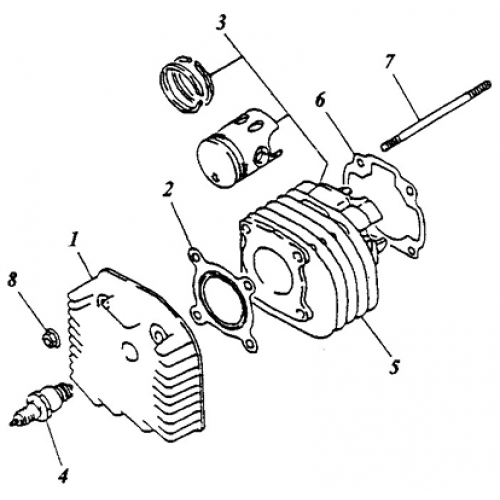 3
7
6
2
1
8
5
4