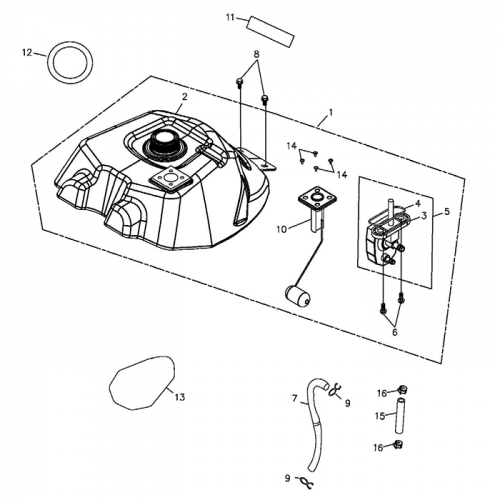 11
12
8
2
1
14
14
4
3
5
10
6
13
7
9
16
15
16
9