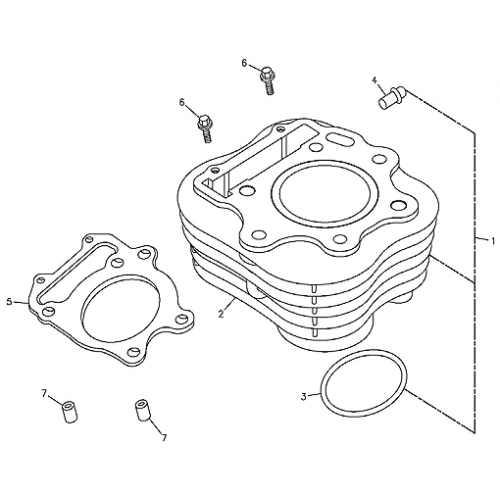 6
4
6
1
5
2
3
7
7