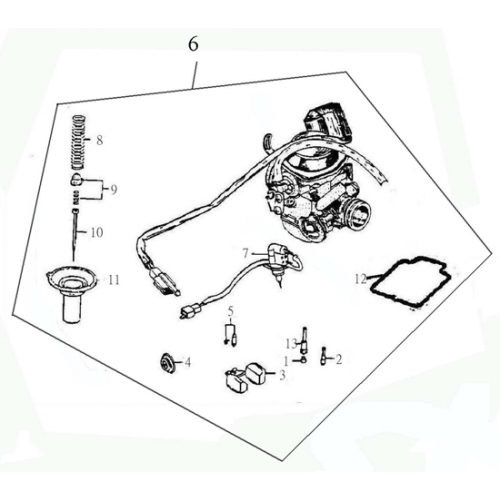 6
8
9
10
11
7
12
5
13
1
2
4
3