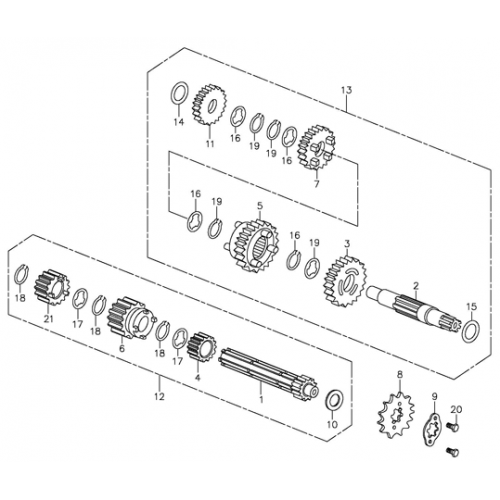 13
14
11
16
19
19
16
7
16
19
5
16
19
3
2
15
18
21
17
18
6
18
17
4
1
12
10
8
9
20