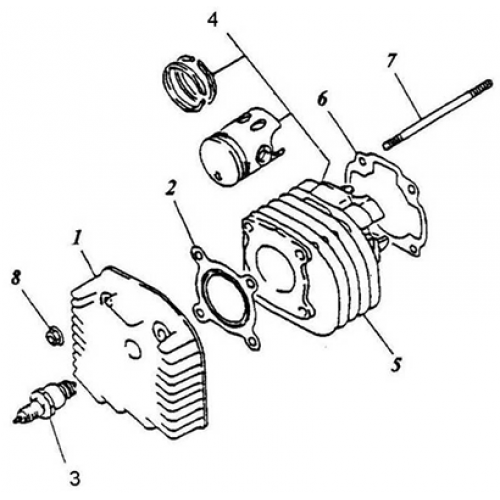 4
7
6
2
1
8
5
3