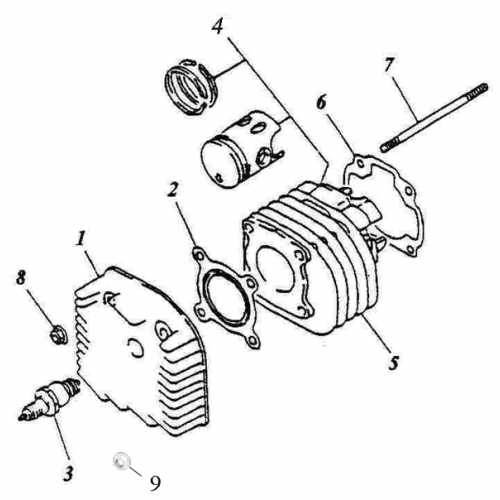 4
7
6
2
1
8
5
3
9