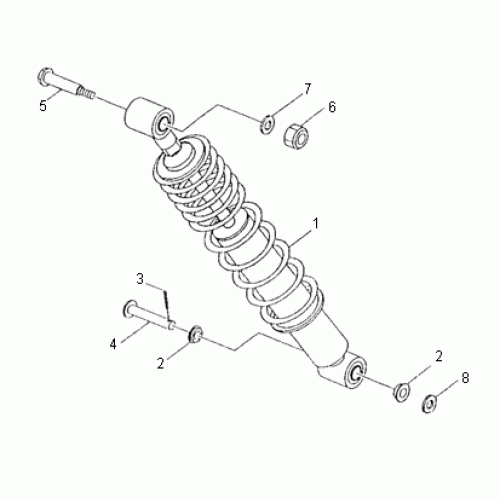 5
7
6
1
3
4
2
2
8