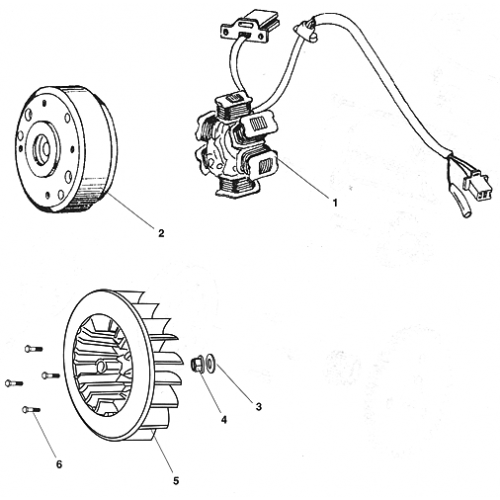 1
2
3
4
5
6